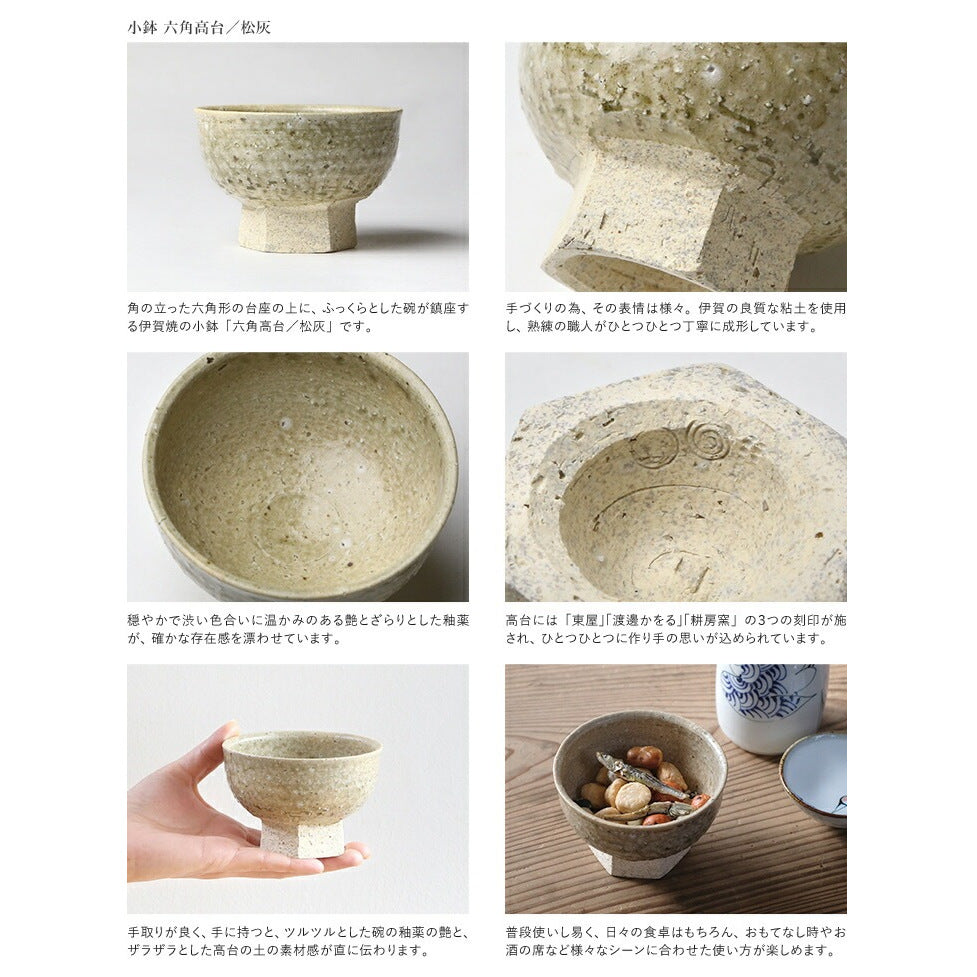 小鉢 六角高台／松灰

角の立った六角形の台座の上に、ふっくらとした碗が鎮座する伊賀焼の小鉢「六角高台／松灰」です。

手づくりの為、その表情は様々。伊賀の良質な粘土を使用し、熟練の職人がひとつひとつ丁寧に成形しています。

穏やかで渋い色合いに温かみのある艶とざらりとした釉薬が、確かな存在感を漂わせています。

高台には「東屋」「渡邊かをる」「耕房窯」の3つの刻印が施され、ひとつひとつに作り手の思いが込められています。

手取りが良く、手に持つと、ツルツルとした碗の釉薬の艶と、ザラザラとした高台の土の素材感が直に伝わります。

普段使いし易く、日々の食卓はもちろん、おもてなし時やお酒の席など様々なシーンに合わせた使い方が楽しめます。